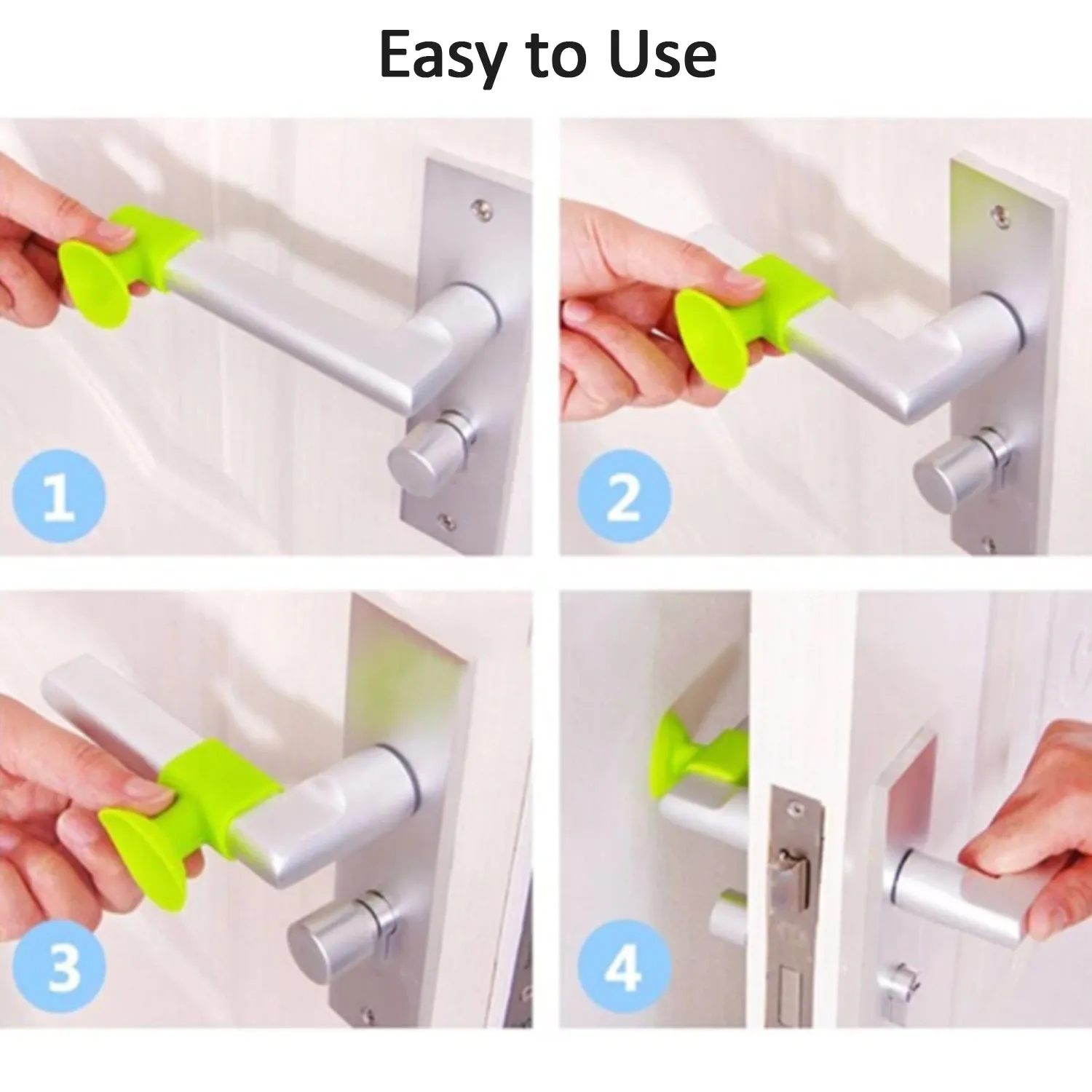 Easy to Use

1

2

3

4